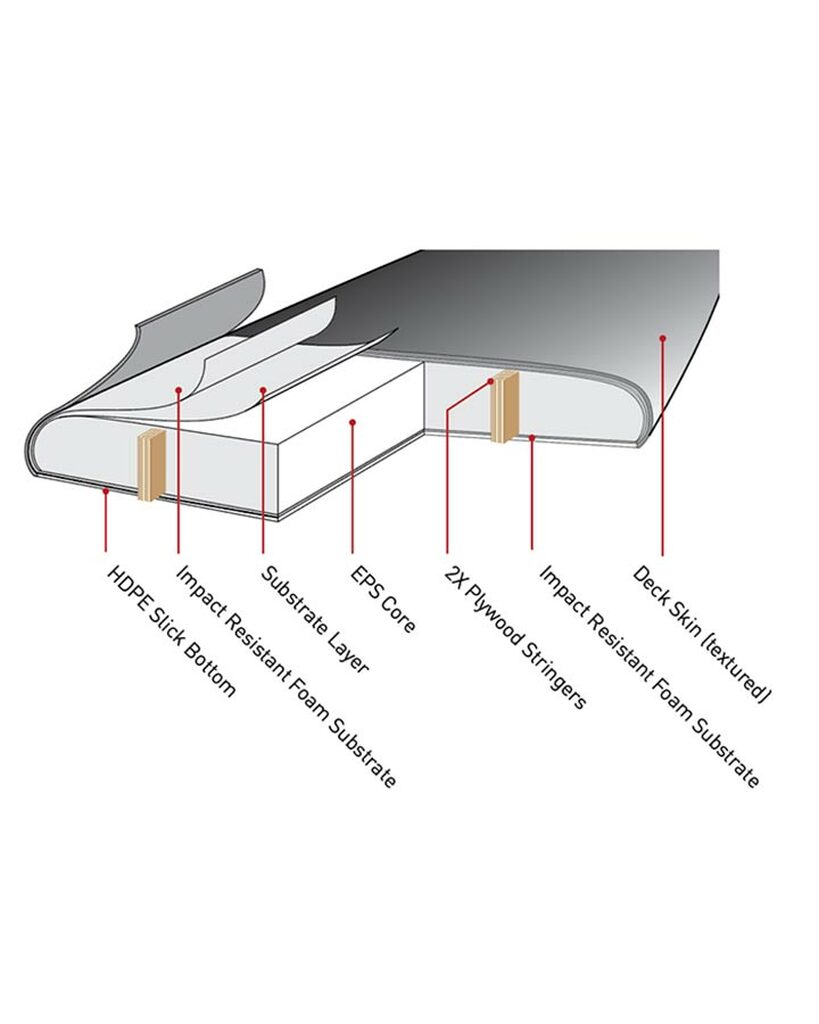 HDPE Slick Bottom
Impact Resistant Foam Substrate
Substrate Layer
EPS Core
2X Plywood Stringers
Impact Resistant Foam Substrate
Deck Skin (textured)